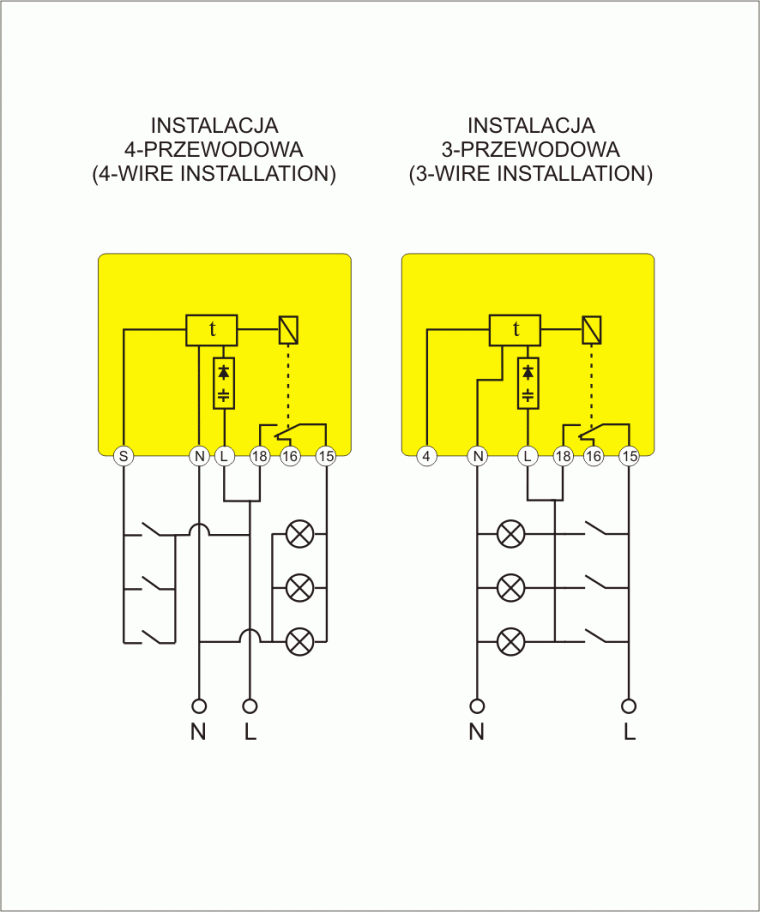 INSTALACJA
4-PRZEWODOWA
(4-WIRE INSTALLATION)

t

S N L 18 16 15

N L

INSTALACJA
3-PRZEWODOWA
(3-WIRE INSTALLATION)

t

4 N L 18 16 15

N L